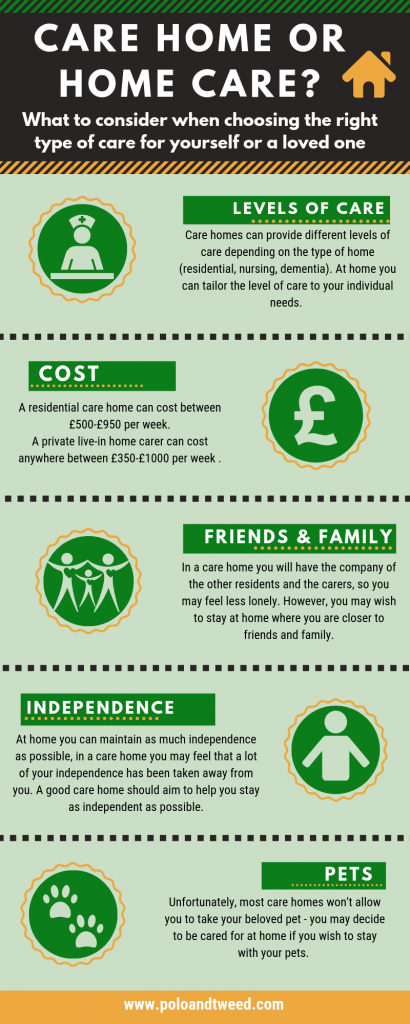 CARE HOME OR HOME CARE?

What to consider when choosing the right type of care for yourself or a loved one

LEVELS OF CARE

Care homes can provide different levels of care depending on the type of home (residential, nursing, dementia). At home you can tailor the level of care to your individual needs.

COST

A residential care home can cost between £500-£950 per week.
A private live-in home carer can cost anywhere between £350-£1000 per week .

£

FRIENDS & FAMILY

In a care home you will have the company of the other residents and the carers, so you may feel less lonely. However, you may wish to stay at home where you are closer to friends and family.

INDEPENDENCE

At home you can maintain as much independence as possible, in a care home you may feel that a lot of your independence has been taken away from you. A good care home should aim to help you stay as independent as possible.

PETS

Unfortunately, most care homes won't allow you to take your beloved pet - you may decide to be cared for at home if you wish to stay with your pets.

www.poloandtweed.com