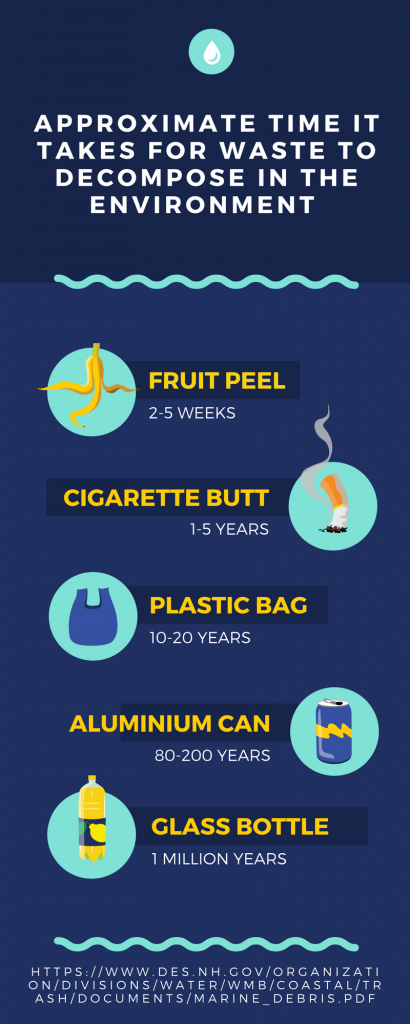 APPROXIMATE TIME IT TAKES FOR WASTE TO DECOMPOSE IN THE ENVIRONMENT

FRUIT PEEL
2-5 WEEKS

CIGARETTE BUTT
1-5 YEARS

PLASTIC BAG
10-20 YEARS

ALUMINIUM CAN
80-200 YEARS

GLASS BOTTLE
1 MILLION YEARS

HTTPS://WWW.DES.NH.GOV/ORGANIZATION/DIVISIONS/WATER/WMB/COASTAL/TRASH/DOCUMENTS/MARINE_DEBRIS.PDF