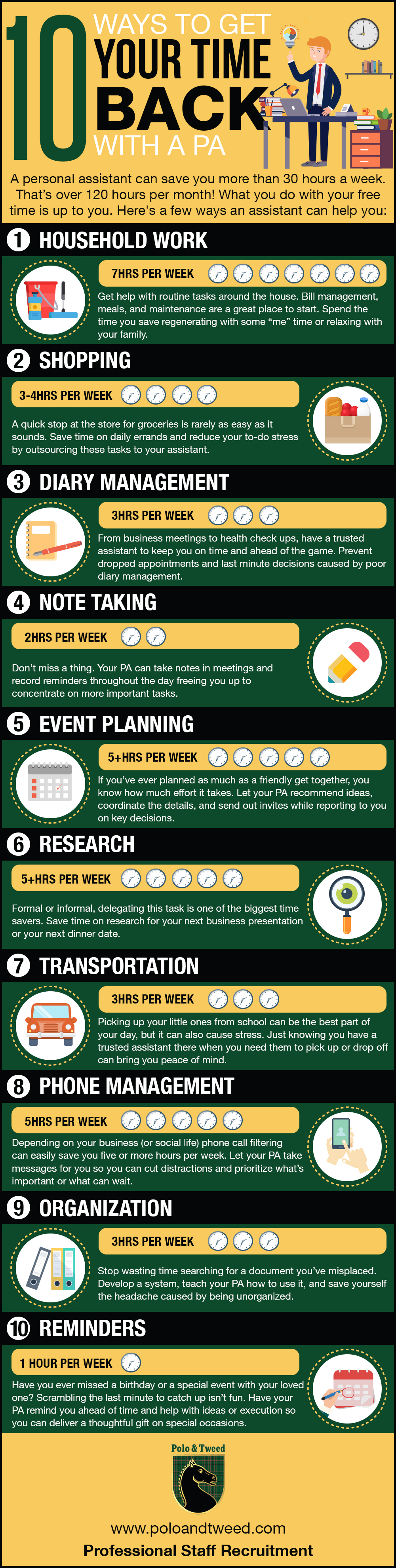 10 WAYS TO GET YOUR TIME BACK WITH A PA

A personal assistant can save you more than 30 hours a week. That's over 120 hours per month! What you do with your free time is up to you. Here's a few ways an assistant can help you:

1 HOUSEHOLD WORK

7HRS PER WEEK

Get help with routine tasks around the house. Bill management, meals, and maintenance are a great place to start. Spend the time you save regenerating with some "me" time or relaxing with your family.

2 SHOPPING

3-4HRS PER WEEK

A quick stop at the store for groceries is rarely as easy as it sounds. Save time on daily errands and reduce your to-do stress by outsourcing these tasks to your assistant.

3 DIARY MANAGEMENT

3HRS PER WEEK

From business meetings to health check ups, have a trusted assistant to keep you on time and ahead of the game. Prevent dropped appointments and last minute decisions caused by poor diary management.

4 NOTE TAKING

2HRS PER WEEK

Don't miss a thing. Your PA can take notes in meetings and record reminders throughout the day freeing you up to concentrate on more important tasks.

5 EVENT PLANNING

5+HRS PER WEEK

If you've ever planned as much as a friendly get together, you know how much effort it takes. Let your PA recommend ideas, coordinate the details, and send out invites while reporting to you on key decisions.

6 RESEARCH

5+HRS PER WEEK

Formal or informal, delegating this task is one of the biggest time savers. Save time on research for your next business presentation or your next dinner date.

7 TRANSPORTATION

3HRS PER WEEK

Picking up your little ones from school can be the best part of your day, but it can also cause stress. Just knowing you have a trusted assistant there when you need them to pick up or drop off can bring you peace of mind.

8 PHONE MANAGEMENT

5HRS PER WEEK

Depending on your business (or social life) phone call filtering can easily save you five or more hours per week. Let your PA take messages for you so you can cut distractions and prioritize what's important or what can wait.

9 ORGANIZATION

3HRS PER WEEK

Stop wasting time searching for a document you've misplaced. Develop a system, teach your PA how to use it, and save yourself the headache caused by being unorganized.

10 REMINDERS

1 HOUR PER WEEK

Have you ever missed a birthday or a special event with your loved one? Scrambling the last minute to catch up isn't fun. Have your PA remind you ahead of time and help with ideas or execution so you can deliver a thoughtful gift on special occasions.

Polo & Tweed

www.poloandtweed.com
Professional Staff Recruitment